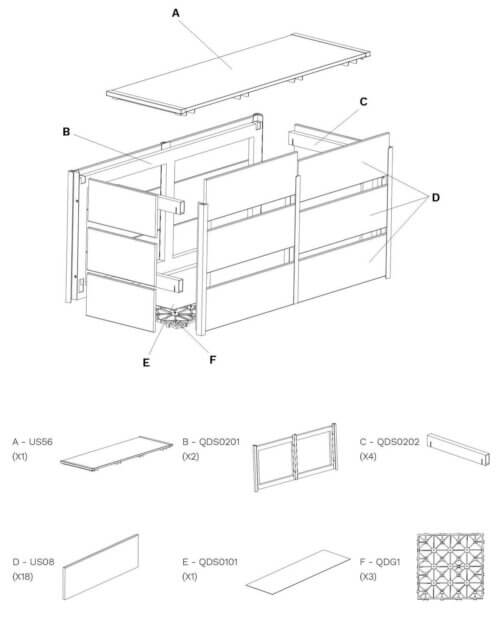 A

B

C

D

E

F

A - US56
(X1)

B - QDS0201
(X2)

C - QDS0202
(X4)

D - US08
(X18)

E - QDS0101
(X1)

F - QDG1
(X3)