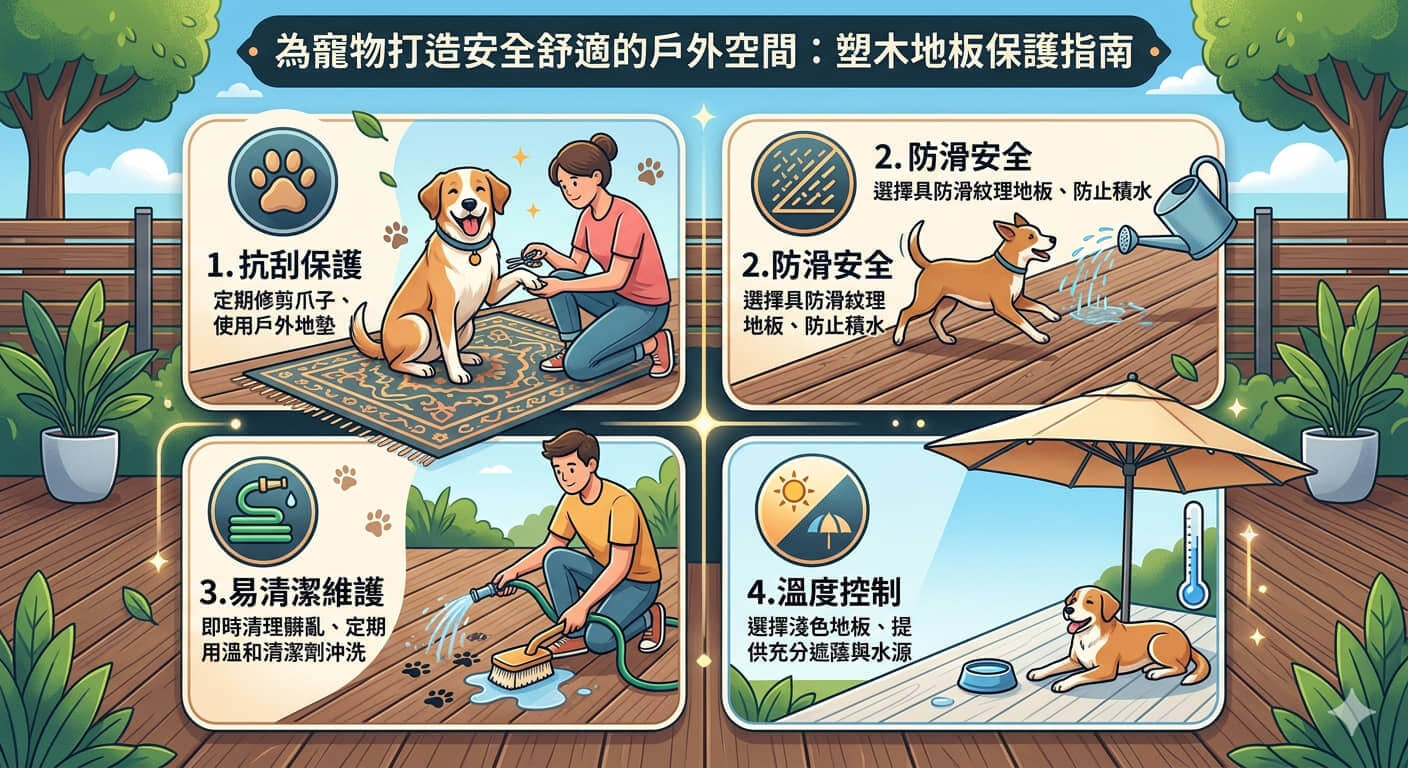 為寵物打造安全舒適的戶外空間：塑木地板保護指南

1. 抗刮保護
定期修剪爪子、使用戶外地墊

2. 防滑安全
選擇具防滑紋理地板、防止積水

2.防滑安全
選擇具防滑紋理地板、防止積水

3.易清潔維護
即時清理髒亂、定期用溫和清潔劑沖洗

4.溫度控制
選擇淺色地板、提供充分遮蔭與水源