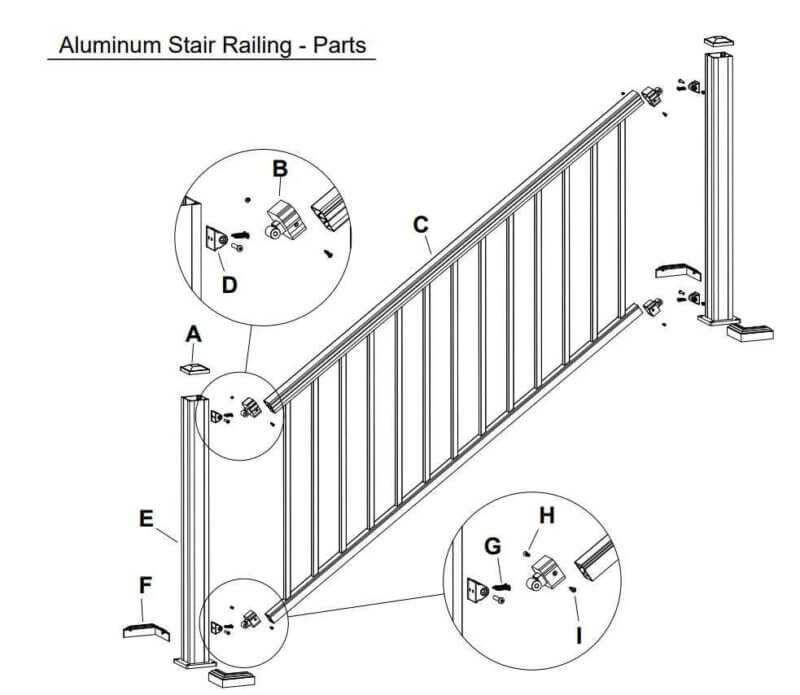 Aluminum Stair Railing - Parts

B

C

D

A

E

F

H

G

I